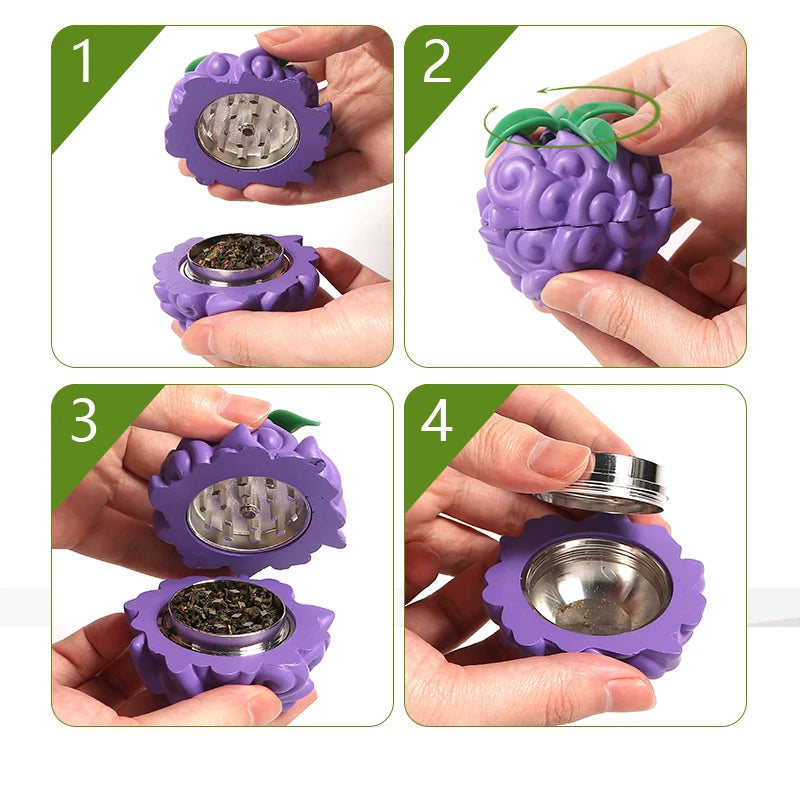 1
2
3
4